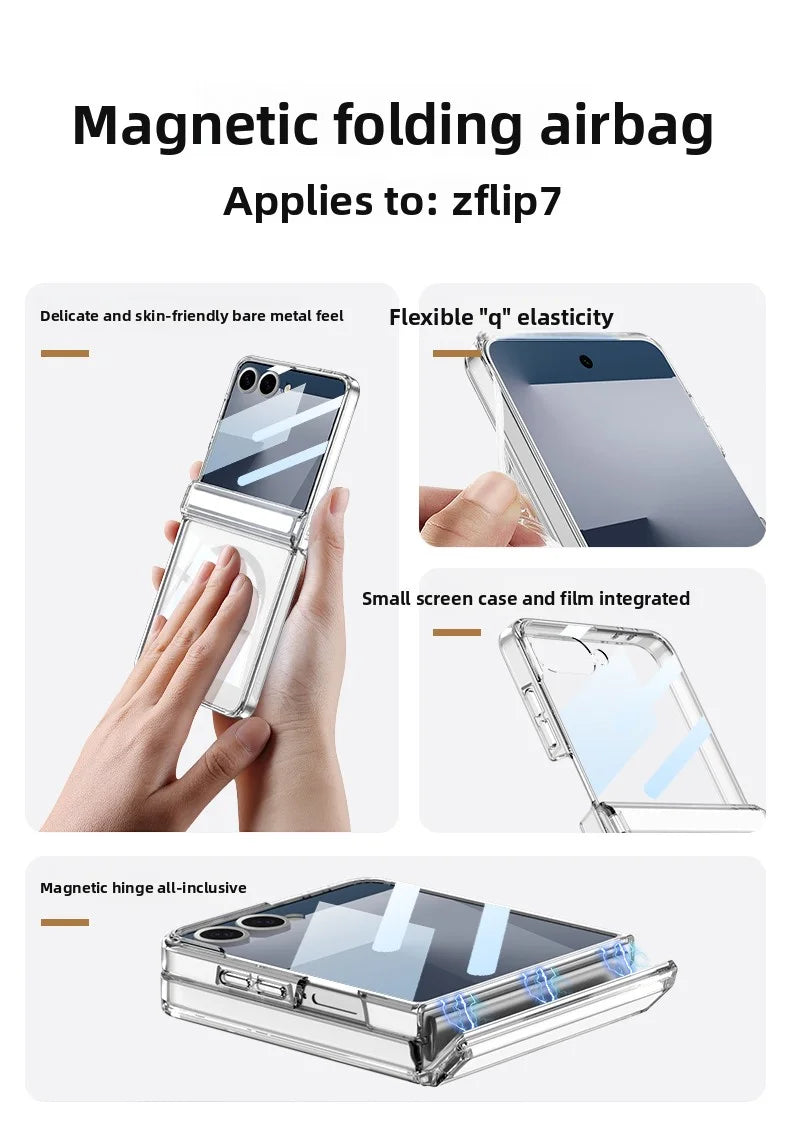 Magnetic folding airbag
Applies to: zflip7

Delicate and skin-friendly bare metal feel

Flexible "q" elasticity

Small screen case and film integrated

Magnetic hinge all-inclusive